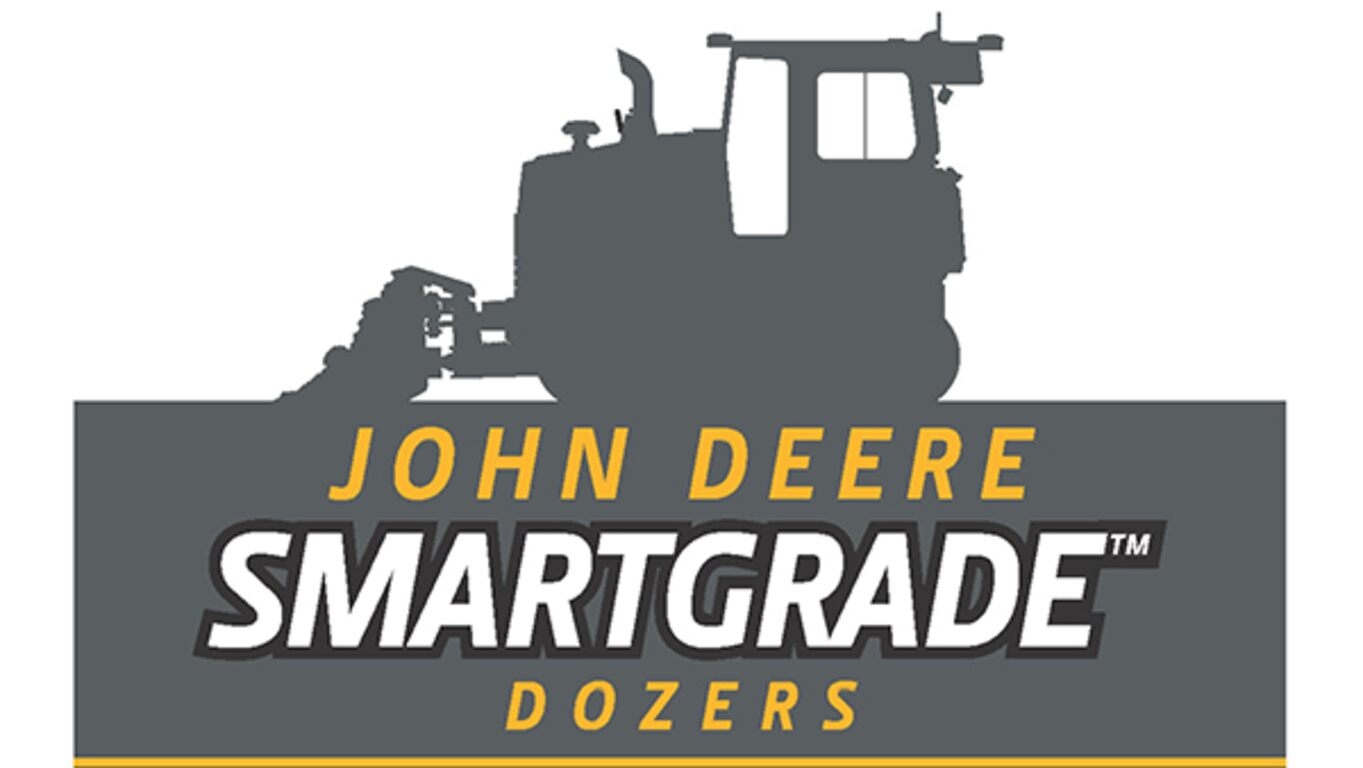 JOHN DEERE
SMARTGRADE™
DOZERS